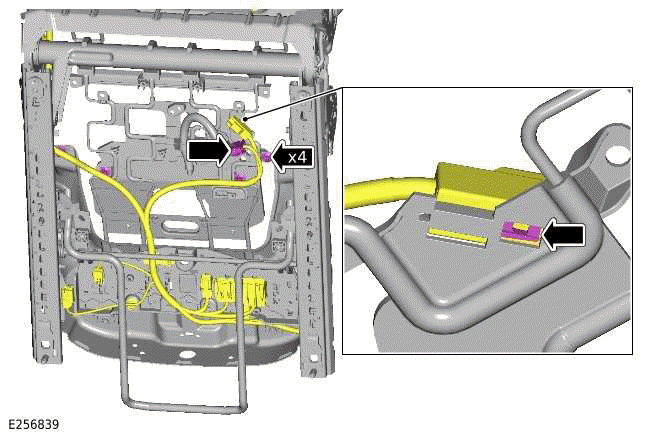 x4

E256839